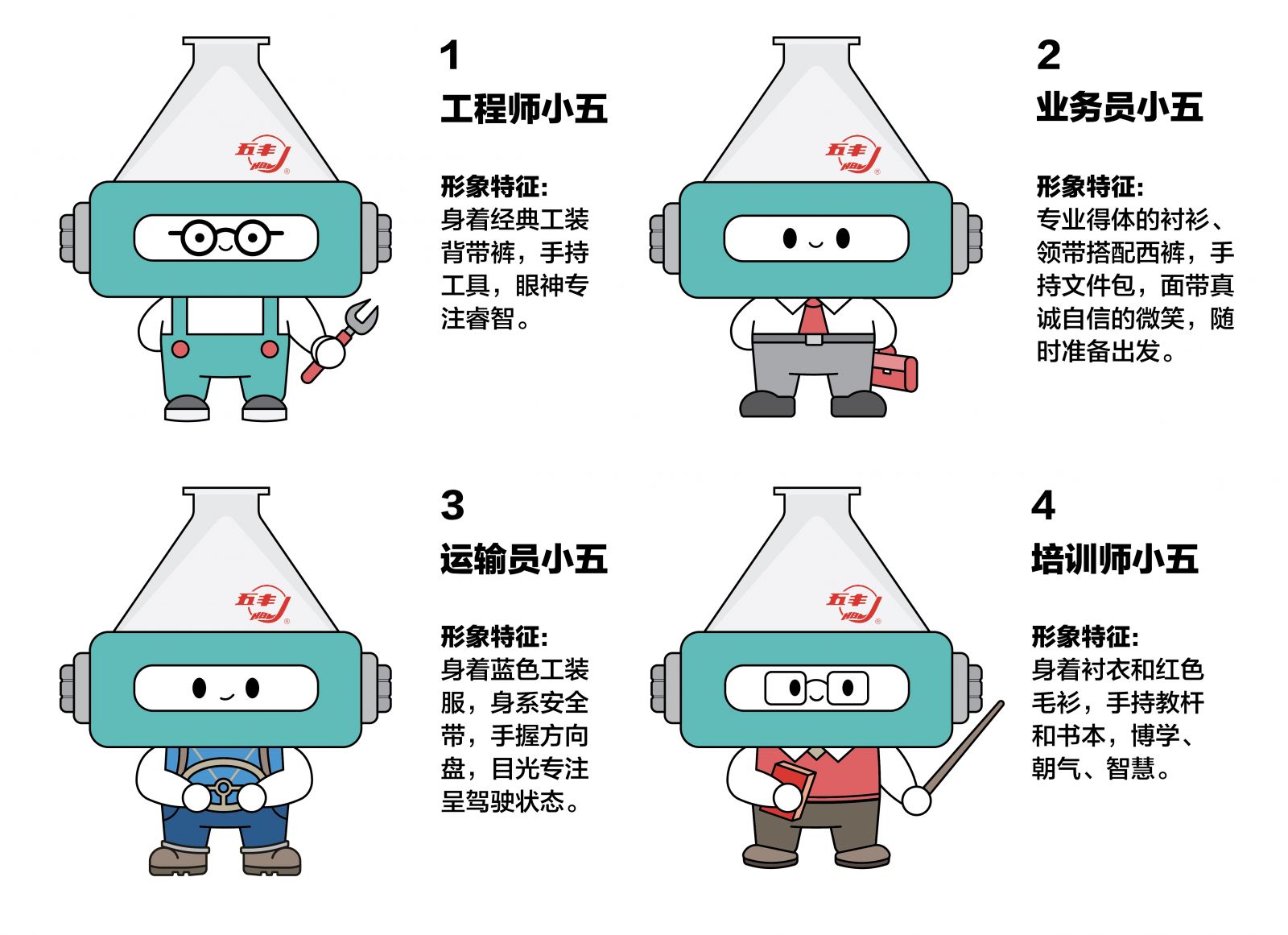 五丰

1
工程师小五

形象特征:
身着经典工装背带裤，手持工具，眼神专注睿智。

五丰

2
业务员小五

形象特征:
专业得体的衬衫、领带搭配西裤，手持文件包，面带真诚自信的微笑，随时准备出发。

五丰

3
运输员小五

形象特征:
身着蓝色工装服，身系安全带，手握方向盘，目光专注呈驾驶状态。

五丰

4
培训师小五

形象特征:
身着衬衣和红色毛衫，手持教杆和书本，博学、朝气、智慧。